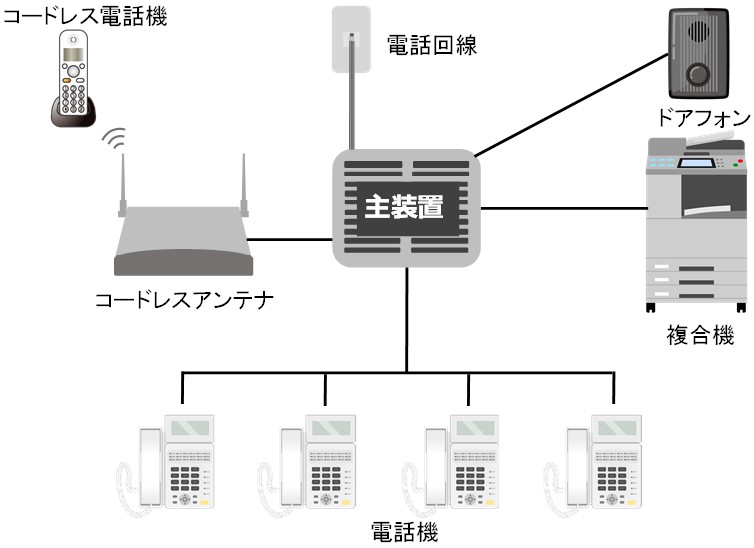 コードレス電話機

電話回線

ドアフォン

主装置

コードレスアンテナ

複合機

電話機