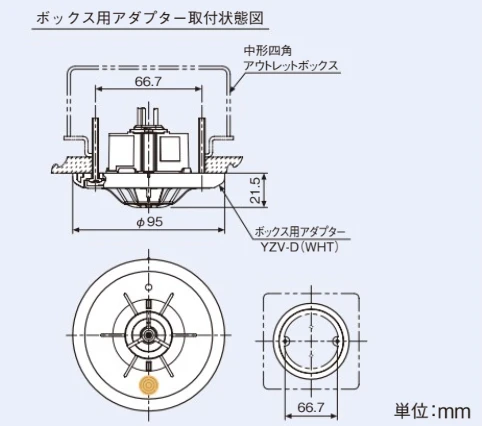 ボックス用アダプター取付状態図

中形四角
アウトレットボックス

66.7

21.5

$\phi$95

ボックス用アダプター
YZV-D（WHT）

66.7

単位：mm