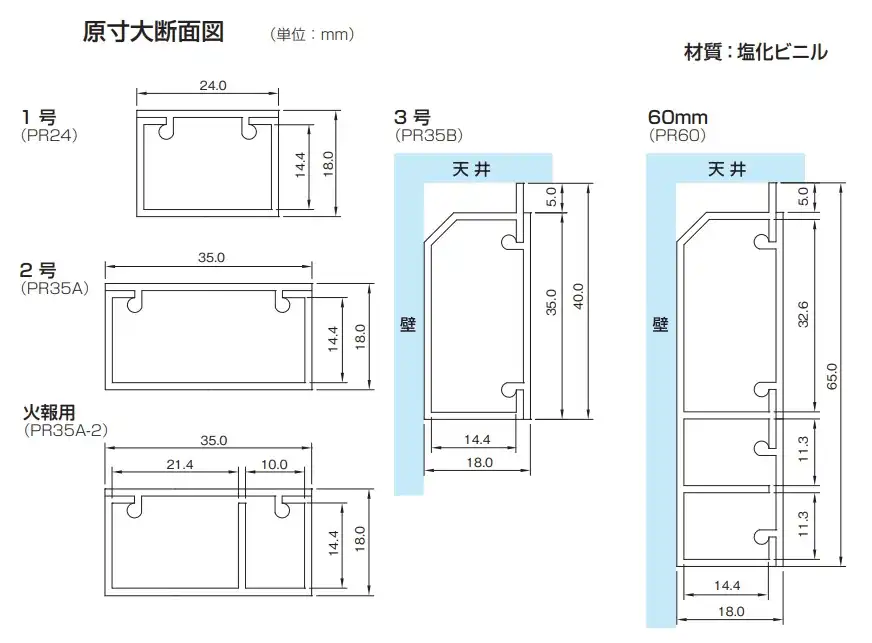 原寸大断面図 （単位：mm）

材質：塩化ビニル

1号
（PR24）

24.0

14.4

18.0

2号
（PR35A）

35.0

14.4

18.0

火報用
（PR35A-2）

35.0

21.4

10.0

14.4

18.0

3号
（PR35B）

天井

壁

5.0

35.0

40.0

14.4

18.0

60mm
（PR60）

天井

壁

5.0

32.6

65.0

11.3

11.3

14.4

18.0